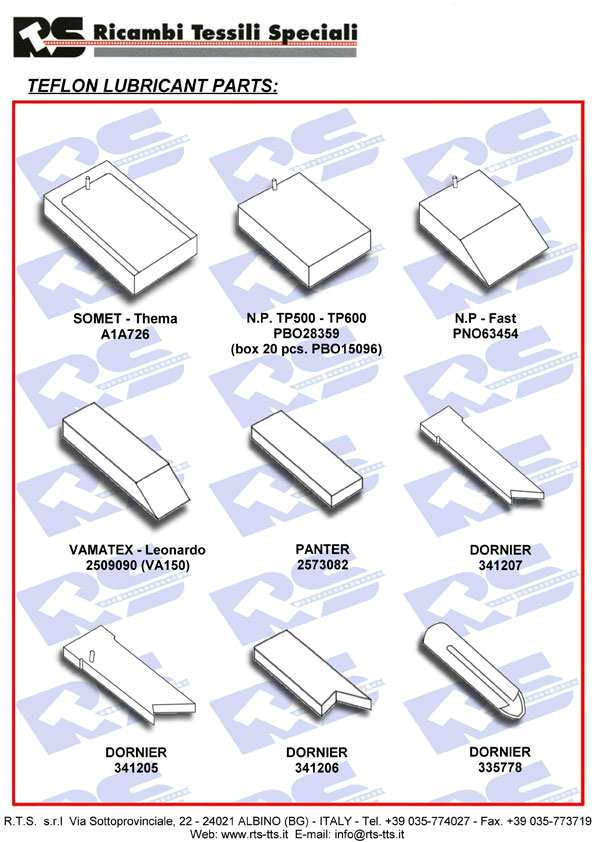 RS Ricambi Tessili Speciali

TEFLON LUBRICANT PARTS:

SOMET - Thema
A1A726

N.P. TP500 - TP600
PBO28359
(box 20 pcs. PBO15096)

N.P - Fast
PNO63454

VAMATEX - Leonardo
2509090 (VA150)

PANTER
2573082

DORNIER
341207

DORNIER
341205

DORNIER
341206

DORNIER
335778

R.T.S. s.r.l Via Sottoprovinciale, 22 - 24021 ALBINO (BG) - ITALY - Tel. +39 035-774027 - Fax. +39 035-773719
Web: www.rts-tts.it E-mail: info@rts-tts.it